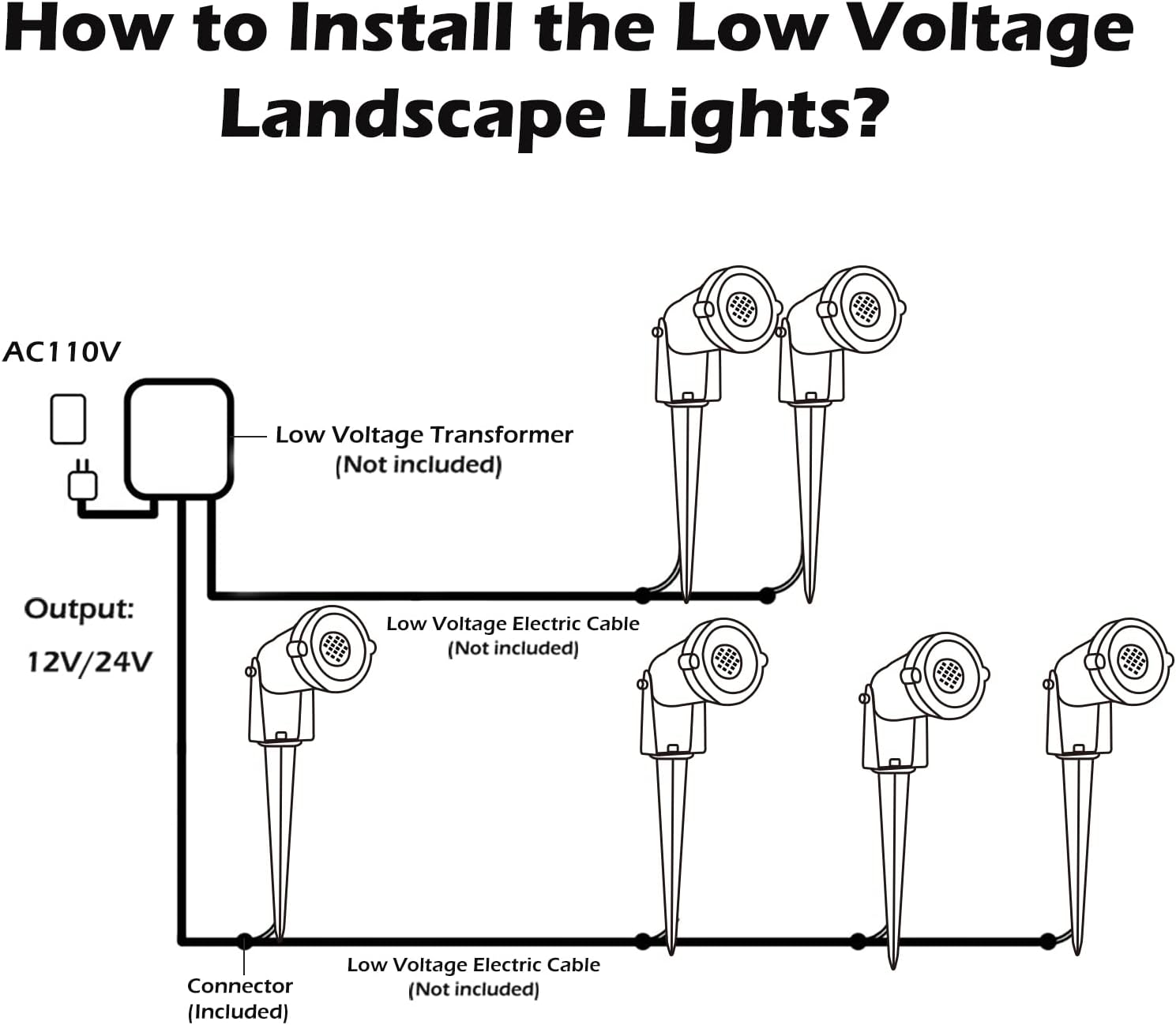 How to Install the Low Voltage Landscape Lights?

AC110V

Low Voltage Transformer
(Not included)

Output:
12V/24V

Low Voltage Electric Cable
(Not included)

Connector
(Included)

Low Voltage Electric Cable
(Not included)