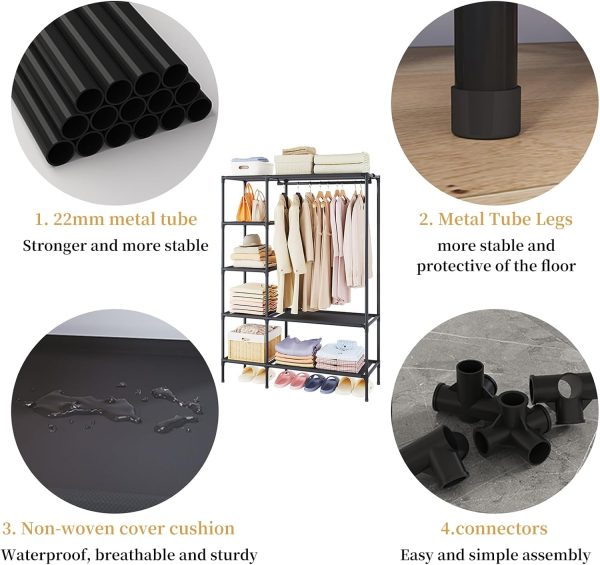 1. 22mm metal tube
Stronger and more stable

2. Metal Tube Legs
more stable and protective of the floor

3. Non-woven cover cushion
Waterproof, breathable and sturdy

4.connectors
Easy and simple assembly